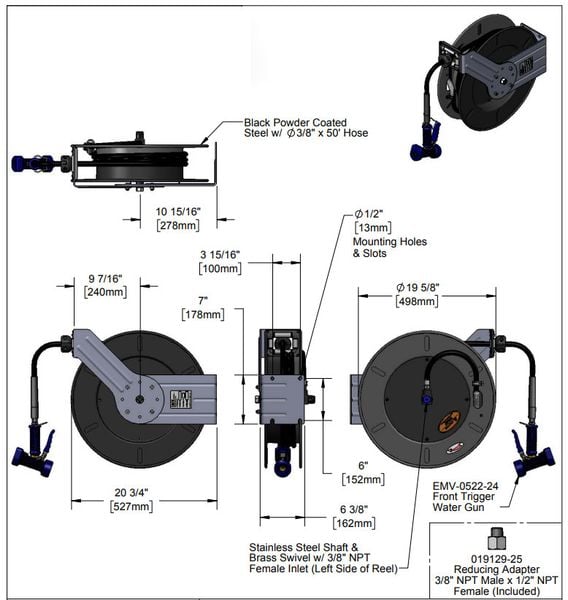 Black Powder Coated Steel w/ $\phi$3/8" x 50' Hose

10 15/16"
[278mm]

$\phi$1/2"
[13mm]
Mounting Holes & Slots

3 15/16"
[100mm]

9 7/16"
[240mm]

7"
[178mm]

$\phi$19 5/8"
[498mm]

6"
[152mm]

20 3/4"
[527mm]

6 3/8"
[162mm]

EMV-0522-24
Front Trigger
Water Gun

Stainless Steel Shaft & Brass Swivel w/ 3/8" NPT Female Inlet (Left Side of Reel)

019129-25
Reducing Adapter
3/8" NPT Male x 1/2" NPT Female (Included)